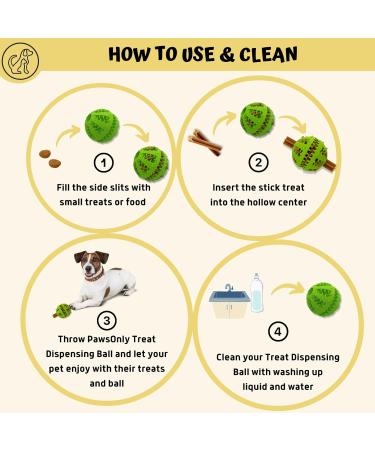 HOW TO USE & CLEAN

1
Fill the side slits with small treats or food

2
Insert the stick treat into the hollow center

3
Throw PawsOnly Treat Dispensing Ball and let your pet enjoy with their treats and ball

4
Clean your Treat Dispensing Ball with washing up liquid and water