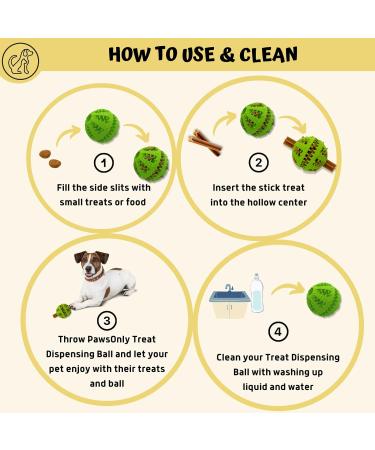 HOW TO USE & CLEAN

1
Fill the side slits with small treats or food

2
Insert the stick treat into the hollow center

3
Throw PawsOnly Treat Dispensing Ball and let your pet enjoy with their treats and ball

4
Clean your Treat Dispensing Ball with washing up liquid and water