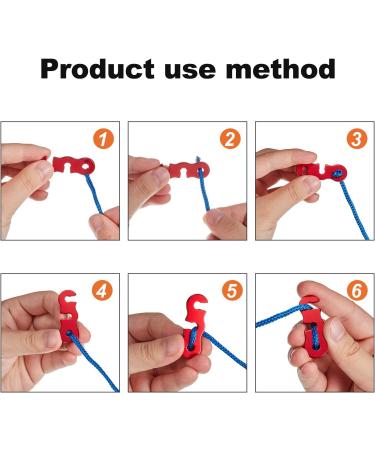 Product use method

1

2

3

4

5

6