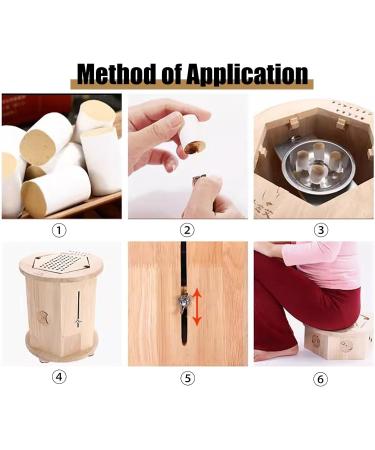 Method of Application

①

②

③

④

⑤

⑥