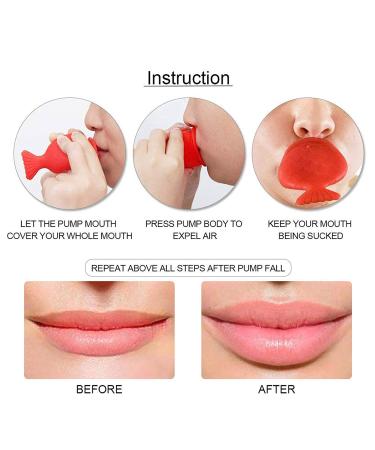 Instruction

LET THE PUMP MOUTH COVER YOUR WHOLE MOUTH

PRESS PUMP BODY TO EXPEL AIR

KEEP YOUR MOUTH BEING SUCKED

REPEAT ABOVE ALL STEPS AFTER PUMP FALL

BEFORE

AFTER