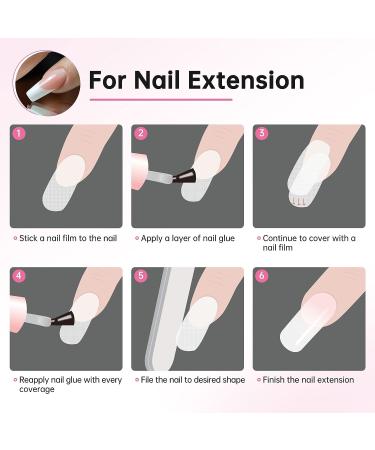 For Nail Extension

1

Stick a nail film to the nail

2

Apply a layer of nail glue

3

Continue to cover with a nail film

4

Reapply nail glue with every coverage

5

File the nail to desired shape

6

Finish the nail extension