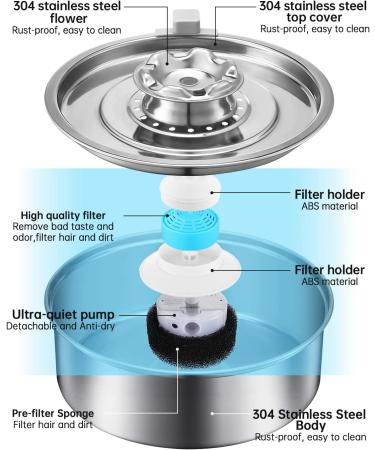 304 stainless steel flower
Rust-proof, easy to clean

304 stainless steel top cover
Rust-proof, easy to clean

Filter holder
ABS material

High quality filter
Remove bad taste and odor,filter hair and dirt

Filter holder
ABS material

Ultra-quiet pump
Detachable and Anti-dry

Pre-filter Sponge
Filter hair and dirt

304 Stainless Steel Body
Rust-proof, easy to clean