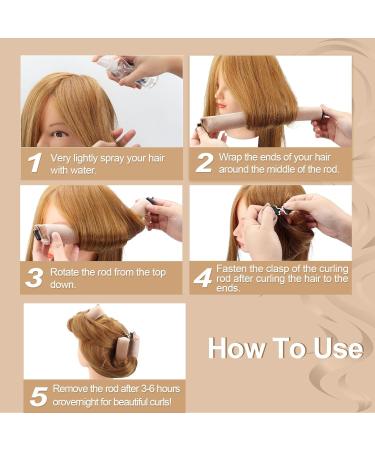 1 Very lightly spray your hair with water.

2 Wrap the ends of your hair around the middle of the rod.

3 Rotate the rod from the top down.

4 Fasten the clasp of the curling rod after curling the hair to the ends.

5 Remove the rod after 3-6 hours orovernight for beautiful curls!

How To Use