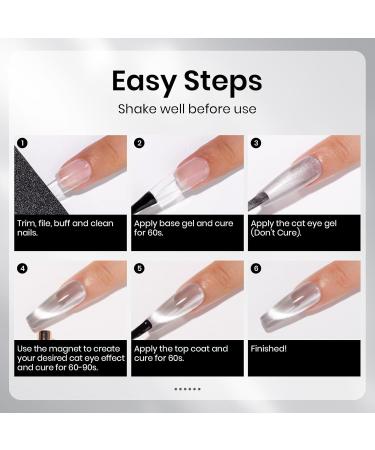 Easy Steps

Shake well before use

1

Trim, file, buff and clean nails.

2

Apply base gel and cure for 60s.

3

Apply the cat eye gel (Don't Cure).

4

Use the magnet to create your desired cat eye effect and cure for 60-90s.

5

Apply the top coat and cure for 60s.

6

Finished!