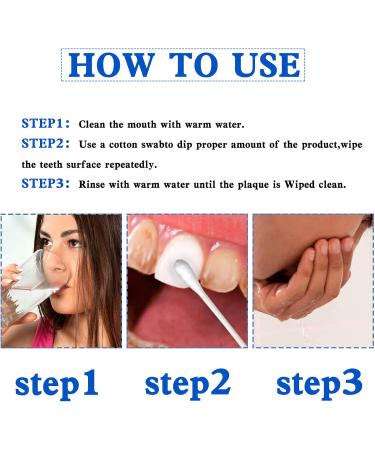 HOW TO USE

STEP1: Clean the mouth with warm water.

STEP2: Use a cotton swabto dip proper amount of the product,wipe the teeth surface repeatedly.

STEP3: Rinse with warm water until the plaque is Wiped clean.

step1 step2 step3