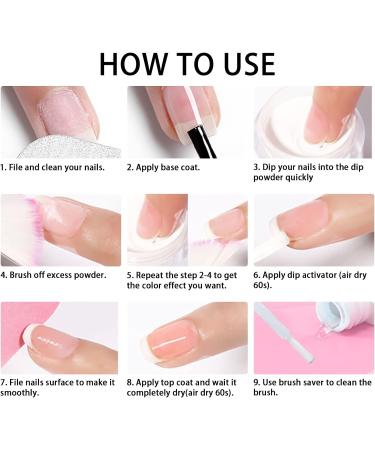 HOW TO USE

1. File and clean your nails.

2. Apply base coat.

3. Dip your nails into the dip powder quickly

4. Brush off excess powder.

5. Repeat the step 2-4 to get the color effect you want.

6. Apply dip activator (air dry 60s).

7. File nails surface to make it smoothly.

8. Apply top coat and wait it completely dry(air dry 60s).

9. Use brush saver to clean the brush.