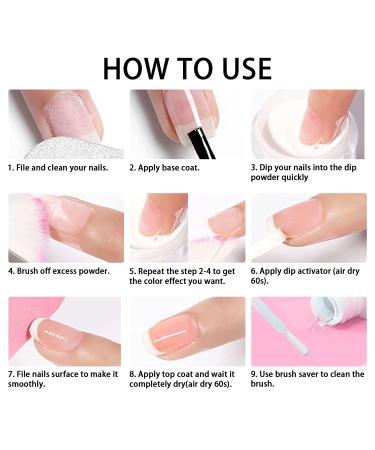 HOW TO USE

1. File and clean your nails.

2. Apply base coat.

3. Dip your nails into the dip powder quickly

4. Brush off excess powder.

5. Repeat the step 2-4 to get the color effect you want.

6. Apply dip activator (air dry 60s).

7. File nails surface to make it smoothly.

8. Apply top coat and wait it completely dry(air dry 60s).

9. Use brush saver to clean the brush.