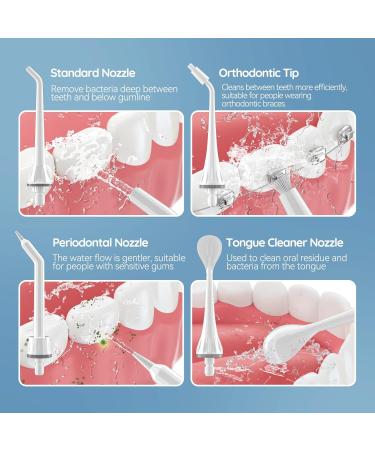 Standard Nozzle

Remove bacteria deep between teeth and below gumline

Orthodontic Tip

Cleans between teeth more efficiently, suitable for people wearing orthodontic braces

Periodontal Nozzle

The water flow is gentler, suitable for people with sensitive gums

Tongue Cleaner Nozzle

Used to clean oral residue and bacteria from the tongue