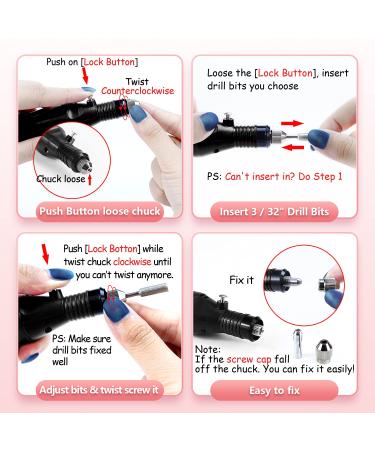 Push on [Lock Button]

Twist Counterclockwise

Chuck loose

Push Button loose chuck

Loose the [Lock Button], insert drill bits you choose

PS: Can't insert in? Do Step 1

Insert 3 / 32" Drill Bits

Push [Lock Botton] while twist chuck clockwise until you can't twist anymore.

PS: Make sure drill bits fixed well

Adjust bits & twist screw it

Fix it

Note:
If the screw cap fall off the chuck. You can fix it easily!

Easy to fix