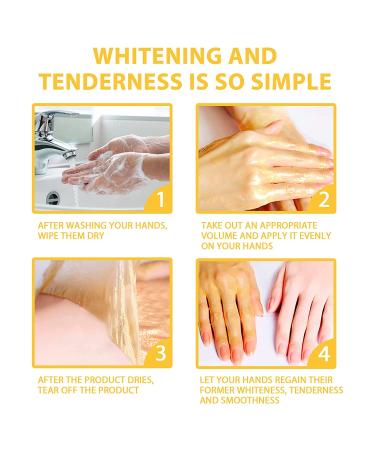 WHITENING AND TENDERNESS IS SO SIMPLE

1

AFTER WASHING YOUR HANDS, WIPE THEM DRY

2

TAKE OUT AN APPROPRIATE VOLUME AND APPLY IT EVENLY ON YOUR HANDS

3

AFTER THE PRODUCT DRIES, TEAR OFF THE PRODUCT

4

LET YOUR HANDS REGAIN THEIR FORMER WHITENESS, TENDERNESS AND SMOOTHNESS