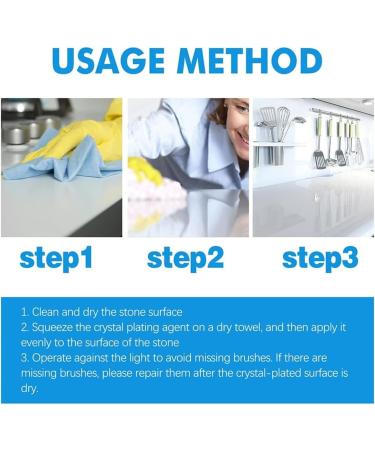 USAGE METHOD

step1 step2 step3

1. Clean and dry the stone surface
2. Squeeze the crystal plating agent on a dry towel, and then apply it evenly to the surface of the stone
3. Operate against the light to avoid missing brushes. If there are missing brushes, please repair them after the crystal-plated surface is dry.