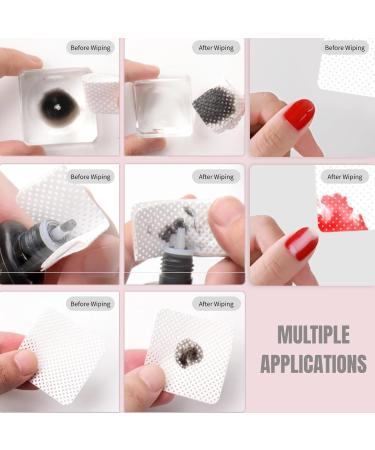 Before Wiping

After Wiping

Before Wiping

Before Wiping

After Wiping

After Wiping

Before Wiping

After Wiping

MULTIPLE APPLICATIONS