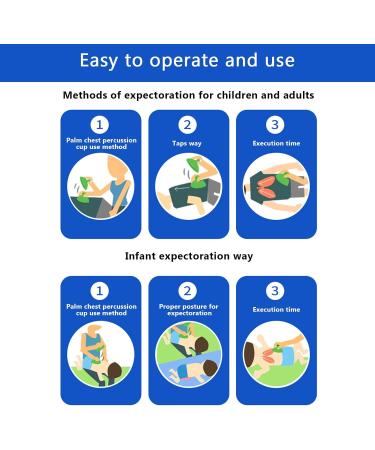 Easy to operate and use

Methods of expectoration for children and adults

1
Palm chest percussion cup use method

2
Taps way

3
Execution time

Infant expectoration way

1
Palm chest percussion cup use method

2
Proper posture for expectoration

3
Execution time