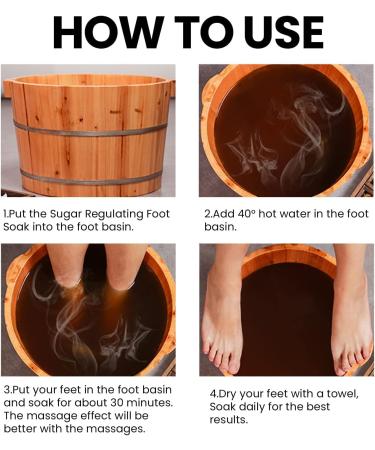 HOW TO USE

1.Put the Sugar Regulating Foot Soak into the foot basin.

2.Add 40° hot water in the foot basin.

3.Put your feet in the foot basin and soak for about 30 minutes. The massage effect will be better with the massages.

4.Dry your feet with a towel, Soak daily for the best results.