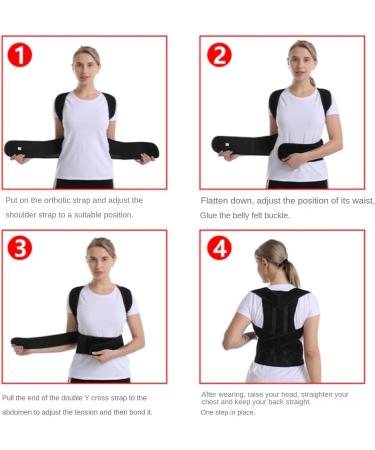 1

Put on the orthotic strap and adjust the shoulder strap to a suitable position.

2

Flatten down, adjust the position of its waist, Glue the belly felt buckle.

3

Pull the end of the double Y cross strap to the abdomen to adjust the tension and then bond it.

4

After wearing, raise your head, straighten your chest and keep your back straight.

One step in place.