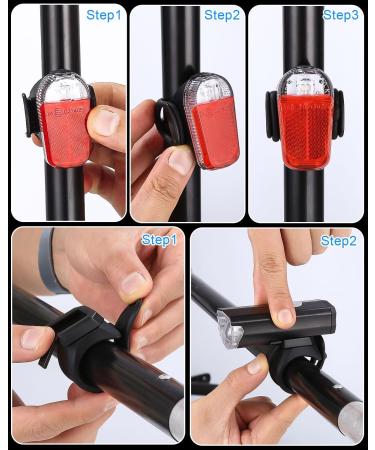 Step1

Step2

Step3

Step1

Step2