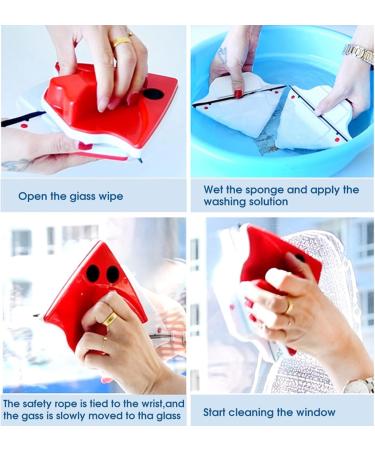 Open the giass wipe

Wet the sponge and apply the washing solution

The safety rope is tied to the wrist,and the gass is slowly moved to tha glass

Start cleaning the window