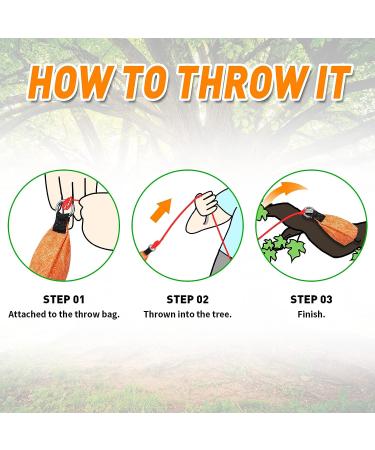 HOW TO THROW IT

STEP 01
Attached to the throw bag.

STEP 02
Thrown into the tree.

STEP 03
Finish.