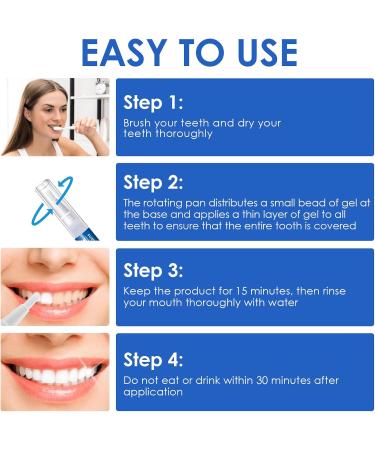 EASY TO USE

Step 1:
Brush your teeth and dry your teeth thoroughly

Step 2:
The rotating pan distributes a small bead of gel at the base and applies a thin layer of gel to all teeth to ensure that the entire tooth is covered

Step 3:
Keep the product for 15 minutes, then rinse your mouth thoroughly with water

Step 4:
Do not eat or drink within 30 minutes after application