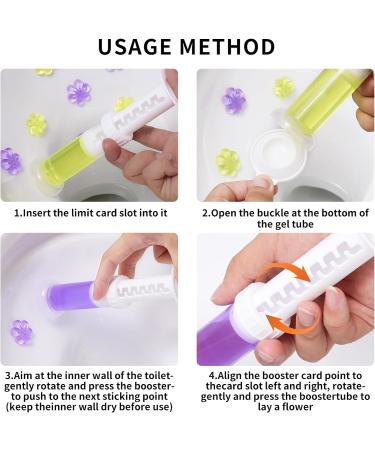 USAGE METHOD

1.Insert the limit card slot into it

2.Open the buckle at the bottom of the gel tube

3.Aim at the inner wall of the toilet-gently rotate and press the booster-to push to the next sticking point (keep theinner wall dry before use)

4.Align the booster card point to thecard slot left and right, rotate-gently and press the boostertube to lay a flower