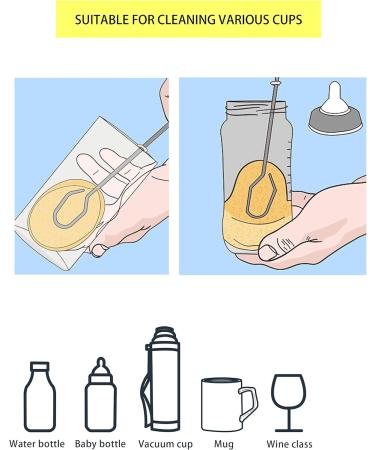 SUITABLE FOR CLEANING VARIOUS CUPS

Water bottle Baby bottle Vacuum cup Mug Wine class