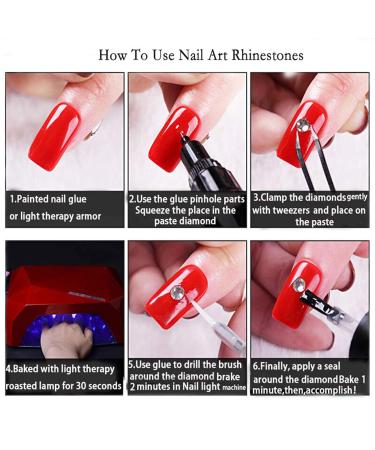 How To Use Nail Art Rhinestones

1.Painted nail glue or light therapy armor

2.Use the glue pinhole parts Squeeze the place in the paste diamond

3.Clamp the diamonds gently with tweezers and place on the paste

4.Baked with light therapy roasted lamp for 30 seconds

5.Use glue to drill the brush around the diamond brake 2 minutes in Nail light machine

6.Finally, apply a seal around the diamond Bake 1 minute,then,accomplish!