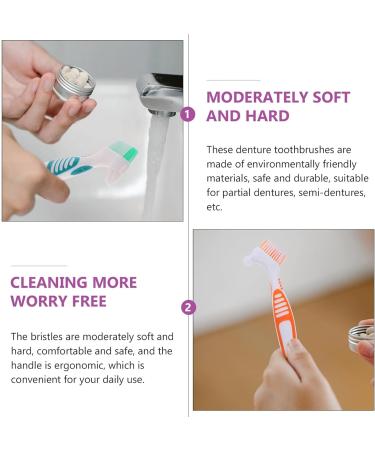 1

MODERATELY SOFT AND HARD

These denture toothbrushes are made of environmentally friendly materials, safe and durable, suitable for partial dentures, semi-dentures, etc.

CLEANING MORE WORRY FREE

2

The bristles are moderately soft and hard, comfortable and safe, and the handle is ergonomic, which is convenient for your daily use.