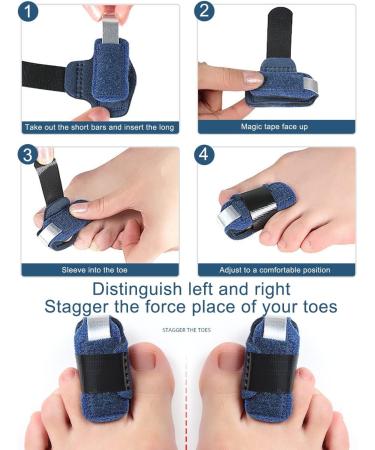 1

Take out the short bars and insert the long

2

Magic tape face up

3

Sleeve into the toe

4

Adjust to a comfortable position

Distinguish left and right
Stagger the force place of your toes

STAGGER THE TOES