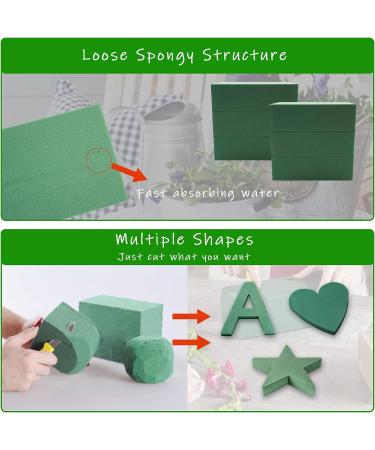 Loose Spongy Structure

Fast absorbing water

Multiple Shapes
Just cut what you want

A