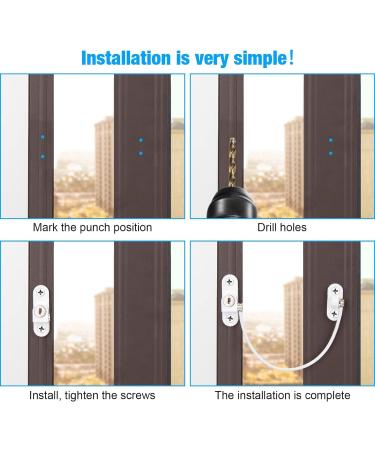 Installation is very simple!

Mark the punch position

Drill holes

Install, tighten the screws

The installation is complete