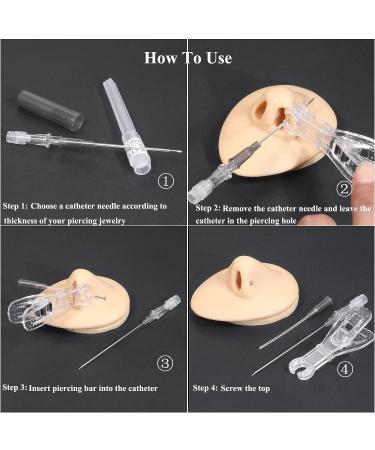 How To Use

①

Step 1: Choose a catheter needle according to thickness of your piercing jewelry

②

Step 2: Remove the catheter needle and leave the catheter in the piercing hole

③

Step 3: Insert piercing bar into the catheter

④

Step 4: Screw the top