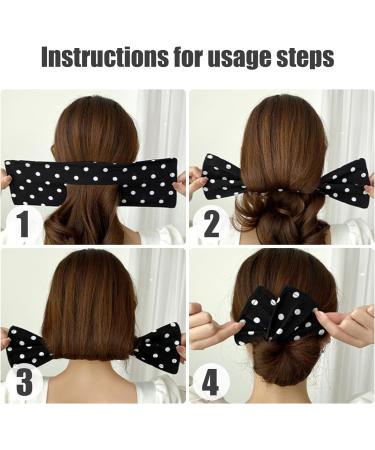 Instructions for usage steps

1

2

3

4