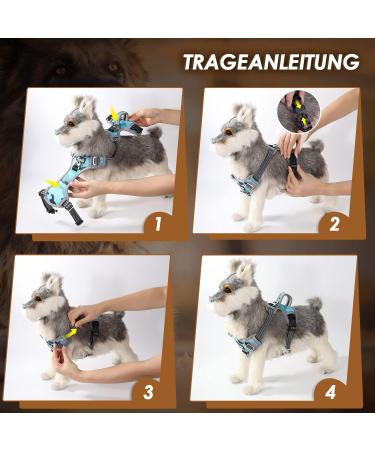 TRAGEANLEITUNG

1

2

3

4