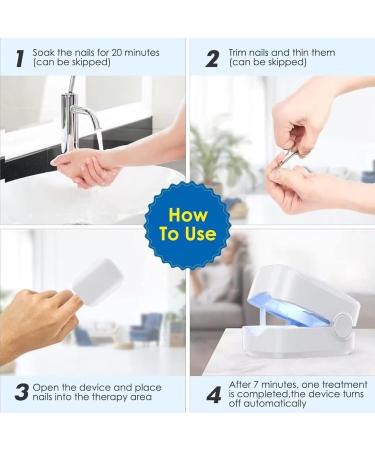 1 Soak the nails for 20 minutes (can be skipped)

2 Trim nails and thin them (can be skipped)

How To Use

3 Open the device and place nails into the therapy area

4 After 7 minutes, one treatment is completed,the device turns off automatically