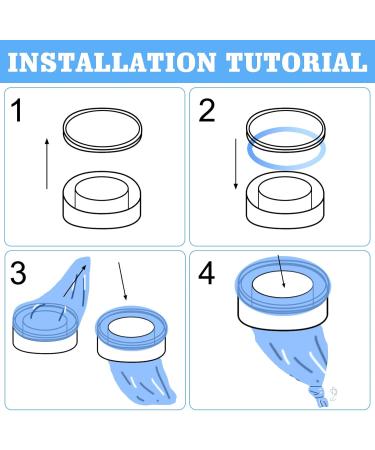 INSTALLATION TUTORIAL

1

2

3

4