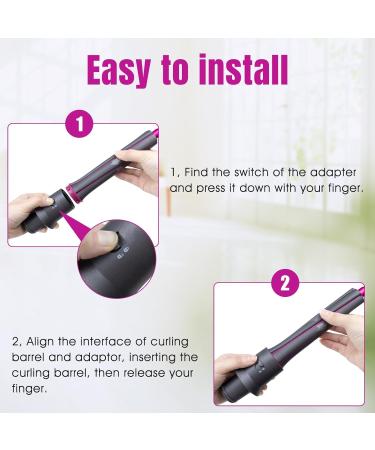 Easy to install

1

1, Find the switch of the adapter and press it down with your finger.

2

2, Align the interface of curling barrel and adaptor, inserting the curling barrel, then release your finger.