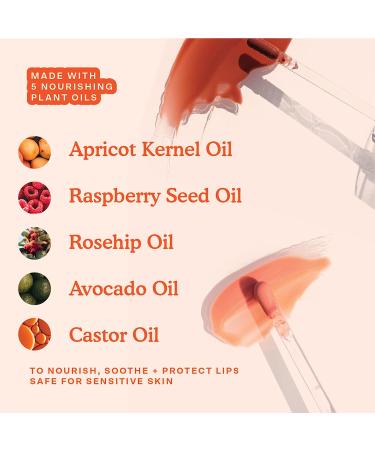 MADE WITH 5 NOURISHING PLANT OILS

Apricot Kernel Oil

Raspberry Seed Oil

Rosehip Oil

Avocado Oil

Castor Oil

TO NOURISH, SOOTHE + PROTECT LIPS
SAFE FOR SENSITIVE SKIN