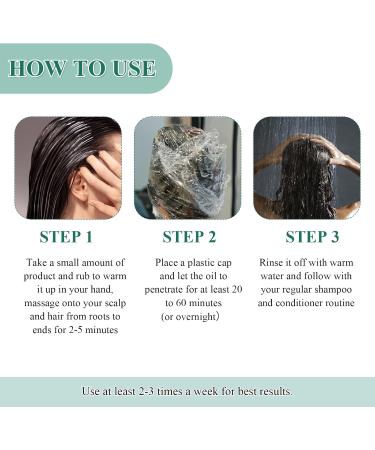 HOW TO USE

STEP 1

Take a small amount of product and rub to warm it up in your hand, massage onto your scalp and hair from roots to ends for 2-5 minutes

STEP 2

Place a plastic cap and let the oil to penetrate for at least 20 to 60 minutes (or overnight)

STEP 3

Rinse it off with warm water and follow with your regular shampoo and conditioner routine

Use at least 2-3 times a week for best results.