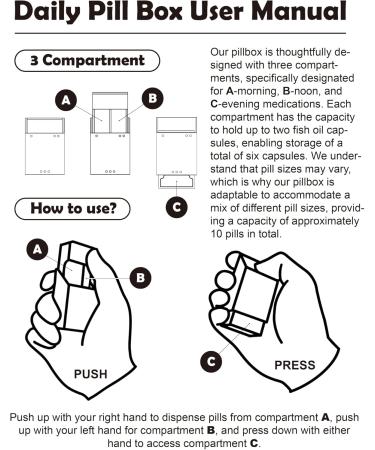 Daily Pill Box User Manual

3 Compartment

A

B

C

Our pillbox is thoughtfully designed with three compartments, specifically designated for A-morning, B-noon, and C-evening medications. Each compartment has the capacity to hold up to two fish oil capsules, enabling storage of a total of six capsules. We understand that pill sizes may vary, which is why our pillbox is adaptable to accommodate a mix of different pill sizes, providing a capacity of approximately 10 pills in total.

How to use?

A

B

PUSH

C

PRESS

Push up with your right hand to dispense pills from compartment A, push up with your left hand for compartment B, and press down with either hand to access compartment C.