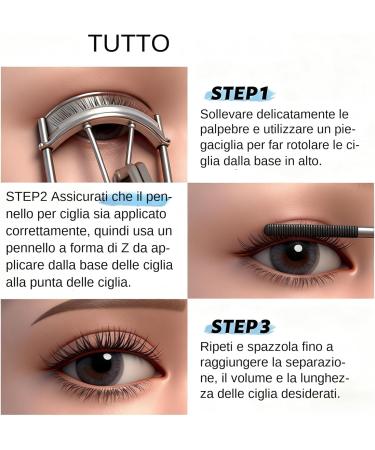 TUTTO

STEP1
Sollevare delicatamente le palpebre e utilizzare un piegaciglia per far rotolare le ciglia dalla base in alto.

STEP2 Assicurati che il pennello per ciglia sia applicato correttamente, quindi usa un pennello a forma di Z da applicare dalla base delle ciglia alla punta delle ciglia.

STEP3
Ripeti e spazzola fino a raggiungere la separazione, il volume e la lunghezza delle ciglia desiderati.