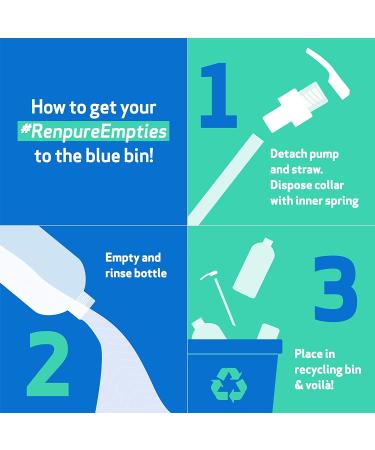 How to get your #RenpureEmpties to the blue bin!

1

Detach pump and straw. Dispose collar with inner spring

Empty and rinse bottle

2

3

Place in recycling bin & voilà!