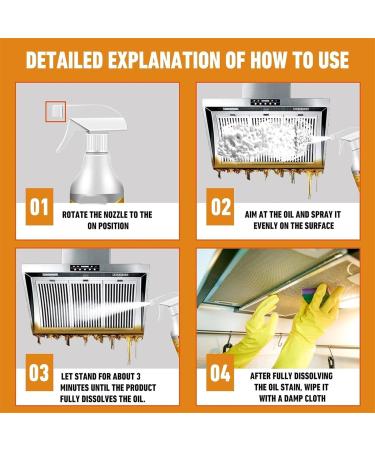 DETAILED EXPLANATION OF HOW TO USE

01
ROTATE THE NOZZLE TO THE ON POSITION

02
AIM AT THE OIL AND SPRAY IT EVENLY ON THE SURFACE

03
LET STAND FOR ABOUT 3 MINUTES UNTIL THE PRODUCT FULLY DISSOLVES THE OIL.

04
AFTER FULLY DISSOLVING THE OIL STAIN, WIPE IT WITH A DAMP CLOTH