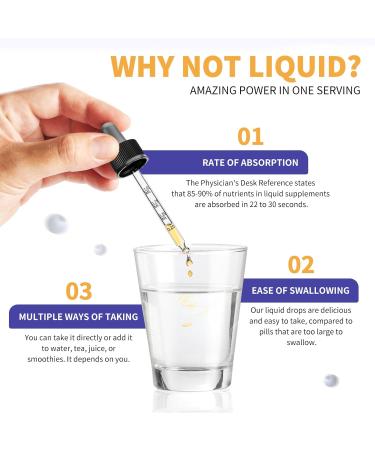 WHY NOT LIQUID?
AMAZING POWER IN ONE SERVING

01
RATE OF ABSORPTION
The Physician's Desk Reference states that 85-90% of nutrients in liquid supplements are absorbed in 22 to 30 seconds.

02
EASE OF SWALLOWING
Our liquid drops are delicious and easy to take, compared to pills that are too large to swallow.

03
MULTIPLE WAYS OF TAKING
You can take it directly or add it to water, tea, juice, or smoothies. It depends on you.