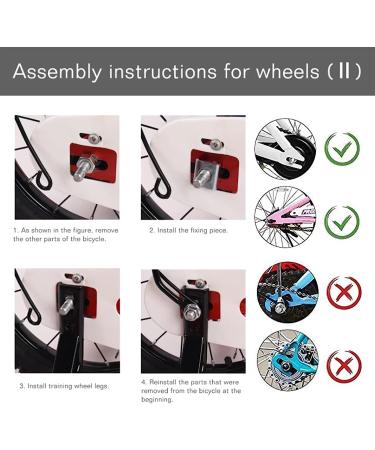 Assembly instructions for wheels (Ⅱ)

1. As shown in the figure, remove the other parts of the bicycle.

2. Install the fixing piece.

3. Install training wheel legs.

4. Reinstall the parts that were removed from the bicycle at the beginning.