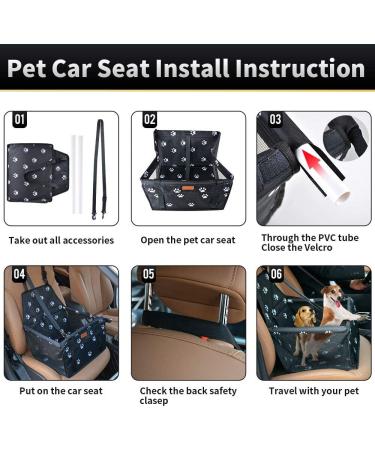 Pet Car Seat Install Instruction

01

Take out all accessories

02

Open the pet car seat

03

Through the PVC tube
Close the Velcro

04

Put on the car seat

05

Check the back safety clasep

06

Travel with your pet