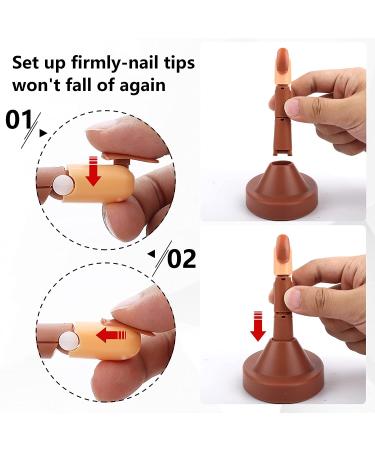 Set up firmly-nail tips won't fall of again

01

02