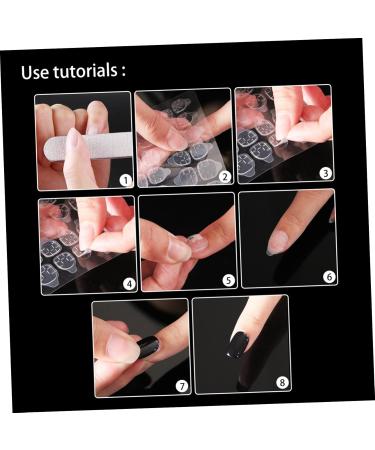 Use tutorials :

1

2

3

4

5

6

7

8