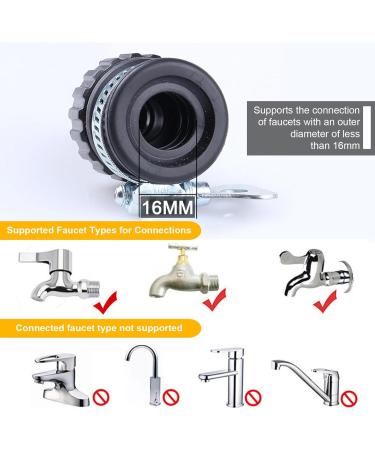 Supports the connection of faucets with an outer diameter of less than 16mm

16MM

Supported Faucet Types for Connections

Connected faucet type not supported