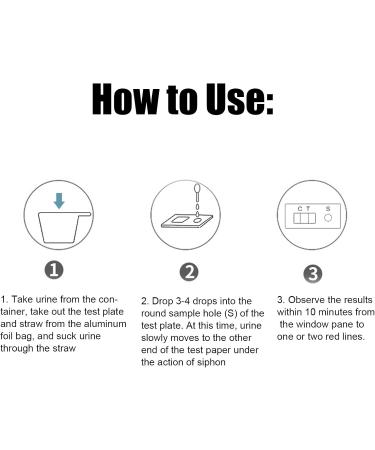 How to Use:

C T S

1

2

3

1. Take urine from the container, take out the test plate and straw from the aluminum foil bag, and suck urine through the straw

2. Drop 3-4 drops into the round sample hole (S) of the test plate. At this time, urine slowly moves to the other end of the test paper under the action of siphon

3. Observe the results within 10 minutes from the window pane to one or two red lines.